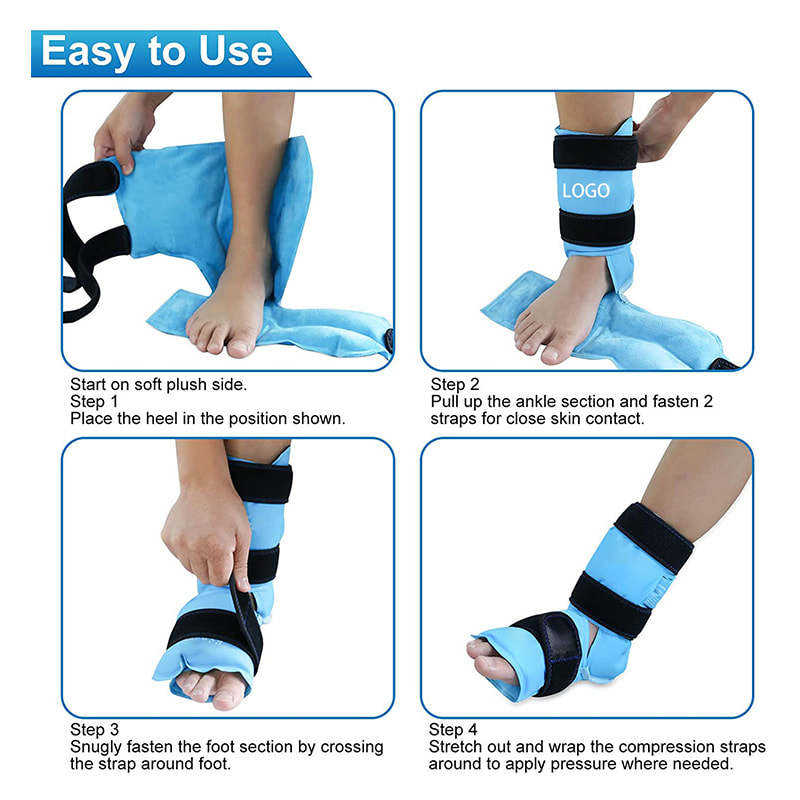 Easy to Use

Start on soft plush side.
Step 1
Place the heel in the position shown.

LOGO

Step 2
Pull up the ankle section and fasten 2 straps for close skin contact.

Step 3
Snugly fasten the foot section by crossing the strap around foot.

Step 4
Stretch out and wrap the compression straps around to apply pressure where needed.